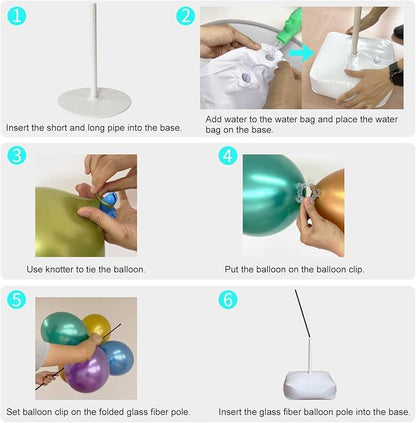 1
Insert the short and long pipe into the base.

2
Add water to the water bag and place the water bag on the base.

3
Use knotter to tie the balloon.

4
Put the balloon on the balloon clip.

5
Set balloon clip on the folded glass fiber pole.

6
Insert the glass fiber balloon pole into the base.