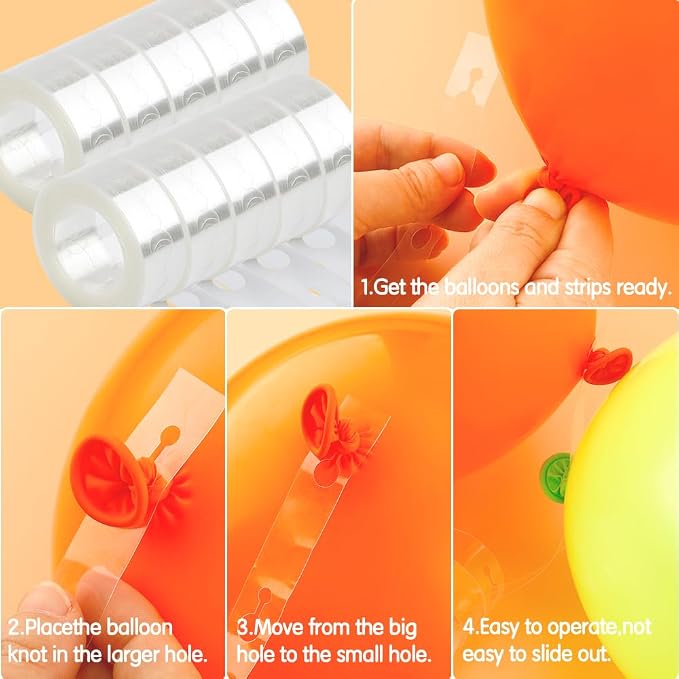 1.Get the balloons and strips ready.

2.Placethe balloon knot in the larger hole.

3.Move from the big hole to the small hole.

4.Easy to operate,not easy to slide out.