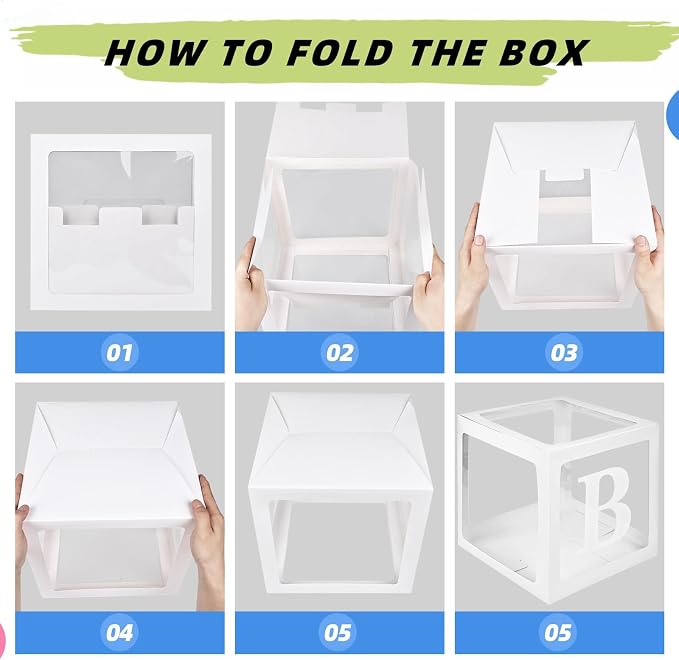 HOW TO FOLD THE BOX

01

02

03

04

05

B

05