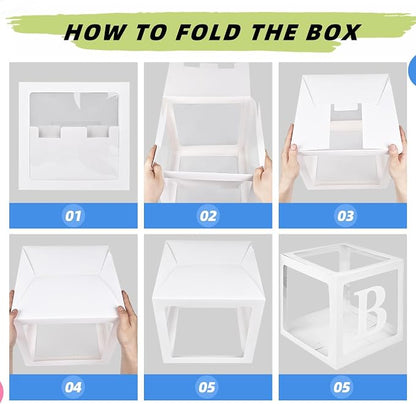 HOW TO FOLD THE BOX

01

02

03

04

05

B

05