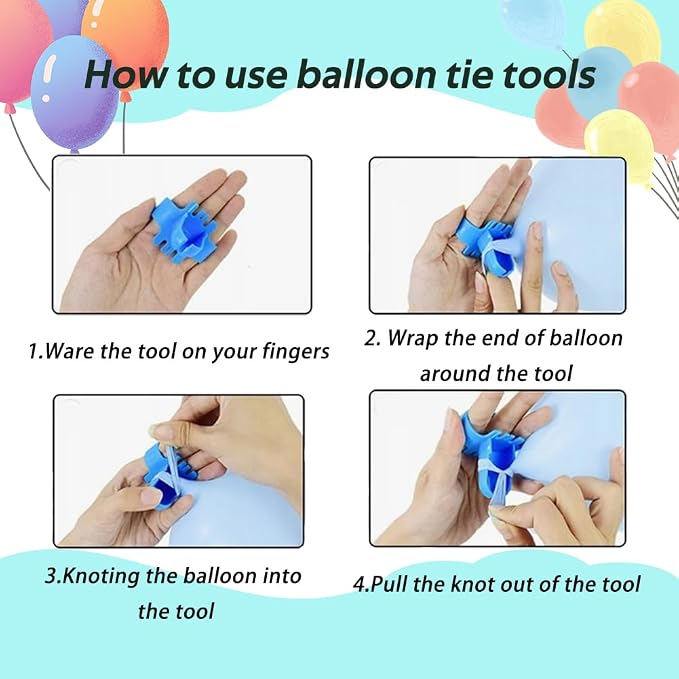 How to use balloon tie tools

1.Ware the tool on your fingers

2. Wrap the end of balloon around the tool

3.Knoting the balloon into the tool

4.Pull the knot out of the tool