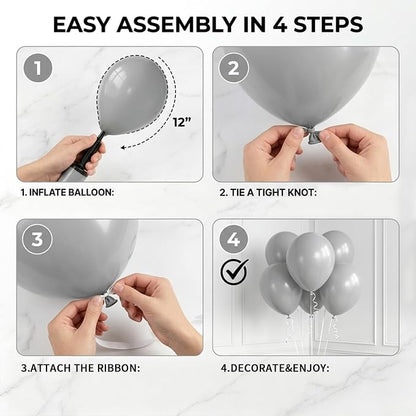 EASY ASSEMBLY IN 4 STEPS

1

12"

1. INFLATE BALLOON:

2

2. TIE A TIGHT KNOT:

3

3.ATTACH THE RIBBON:

4

4.DECORATE&ENJOY: