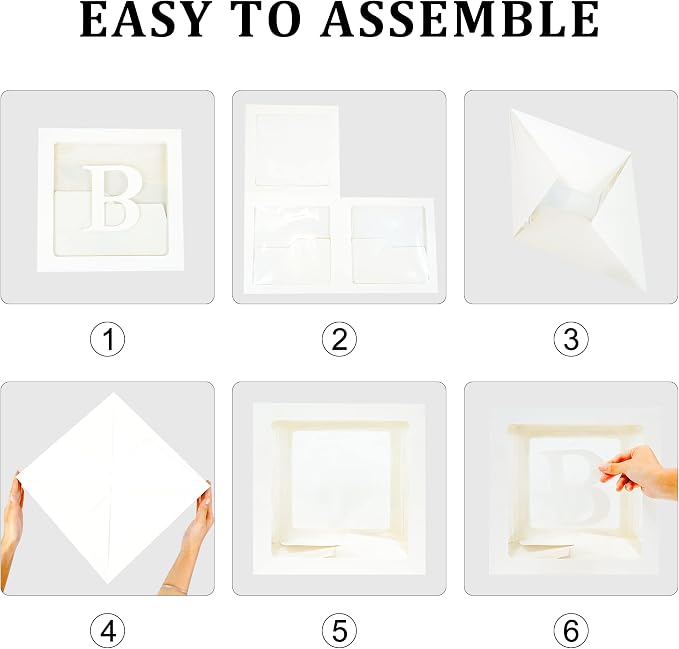 EASY TO ASSEMBLE

B

①

②

③

④

⑤

B

⑥