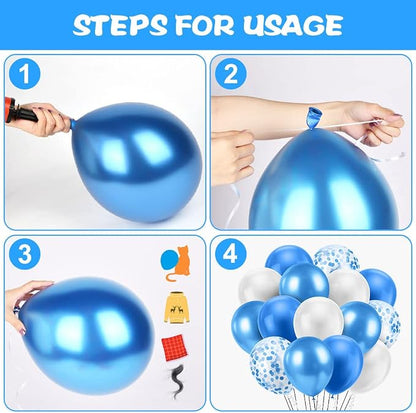 STEPS FOR USAGE

1

2

3

4