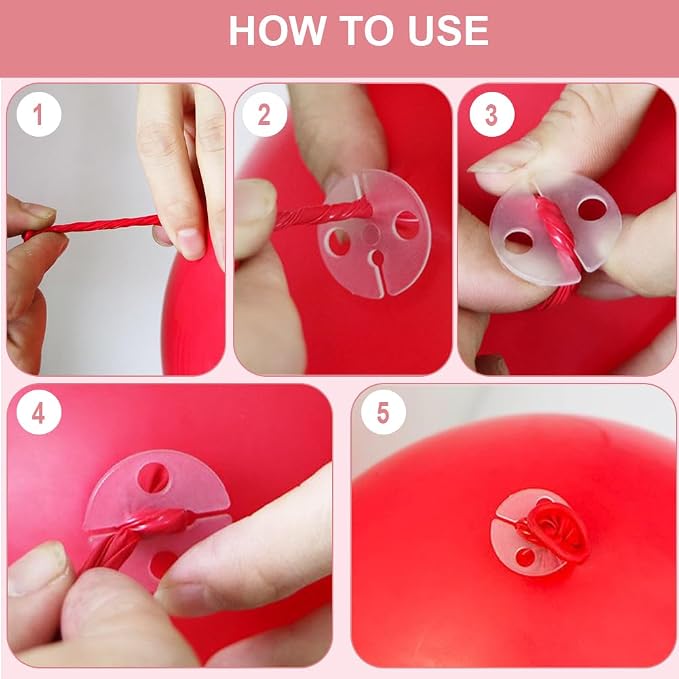 HOW TO USE

1

2

3

4

5