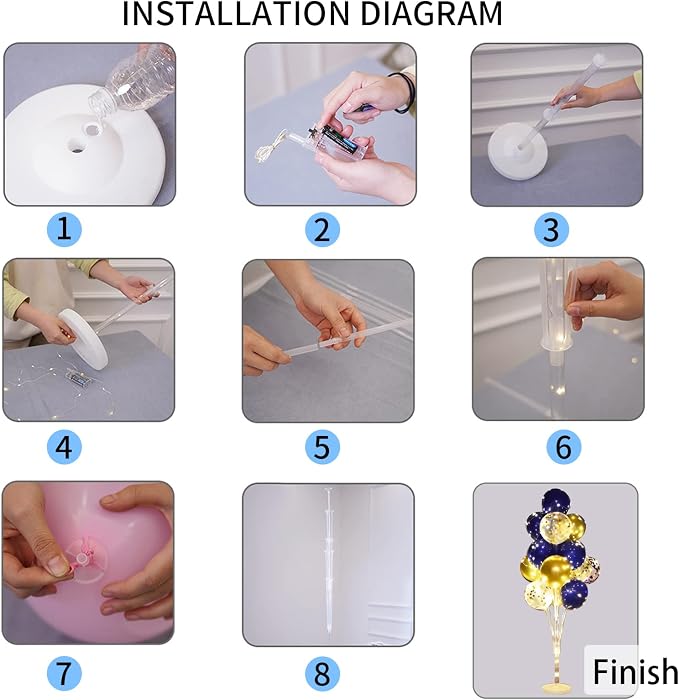 INSTALLATION DIAGRAM

1

2

3

4

5

6

7

8

Finish