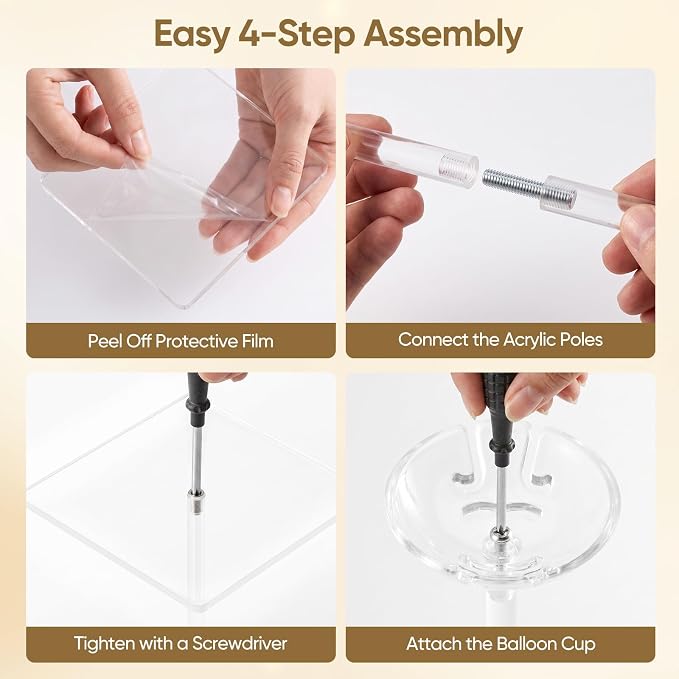 Easy 4-Step Assembly

Peel Off Protective Film

Connect the Acrylic Poles

Tighten with a Screwdriver

Attach the Balloon Cup