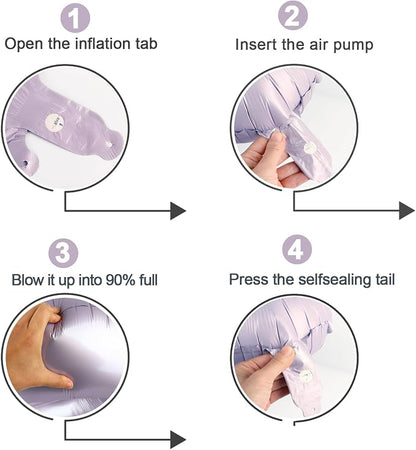 1
Open the inflation tab

2
Insert the air pump

3
Blow it up into 90% full

4
Press the selfsealing tail