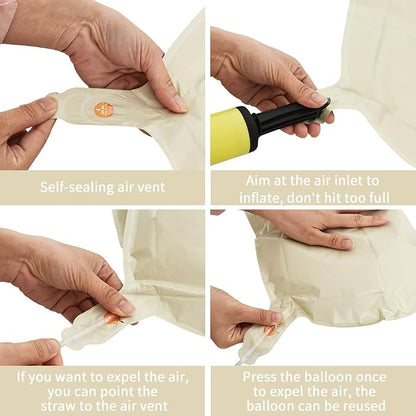 Self-sealing air vent

Aim at the air inlet to inflate, don't hit too full

If you want to expel the air, you can point the straw to the air vent

Press the balloon once to expel the air, the balloon can be reused