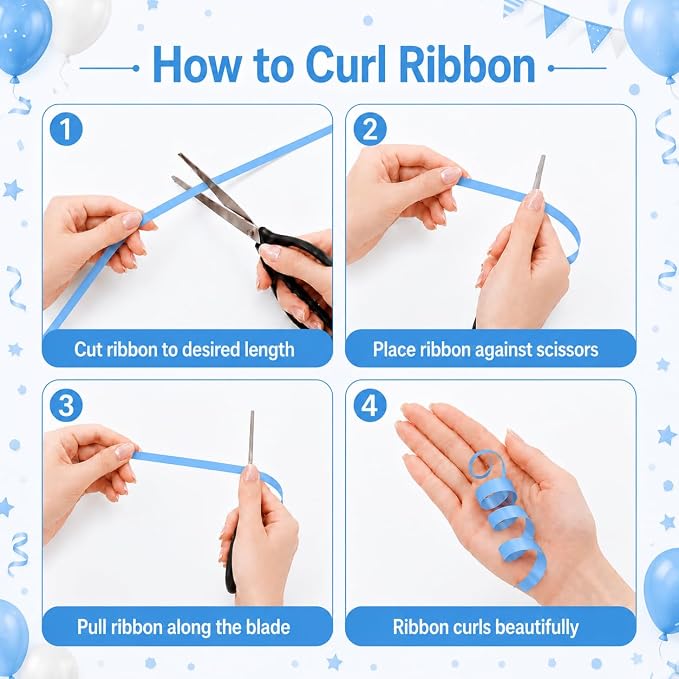 How to Curl Ribbon

1
Cut ribbon to desired length

2
Place ribbon against scissors

3
Pull ribbon along the blade

4
Ribbon curls beautifully