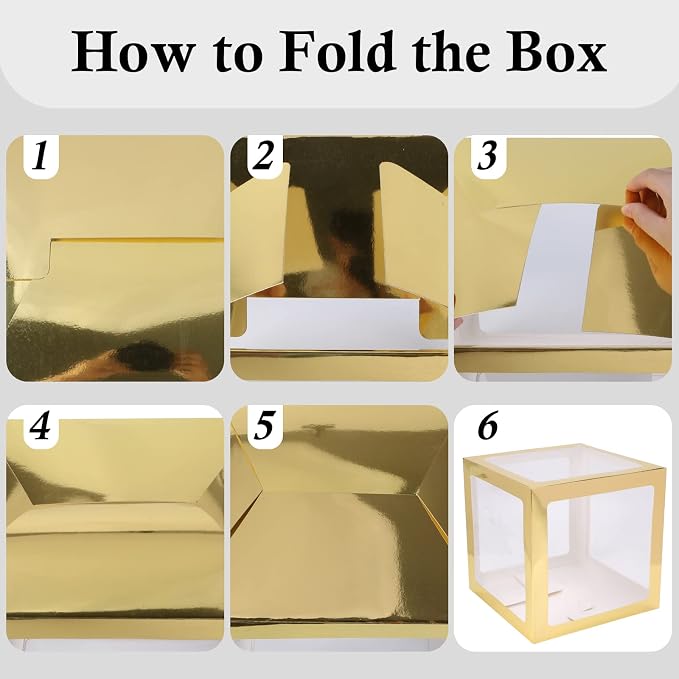 How to Fold the Box

1

2

3

4

5

6