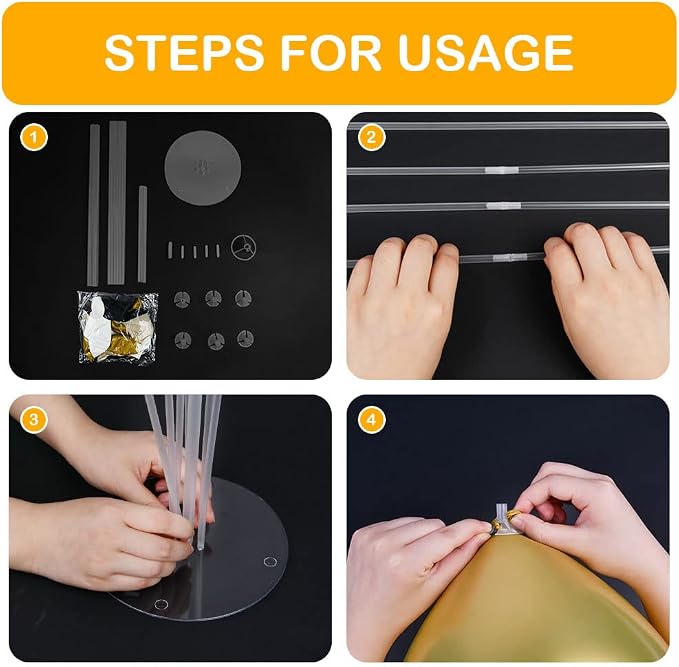 STEPS FOR USAGE

1

2

3

4