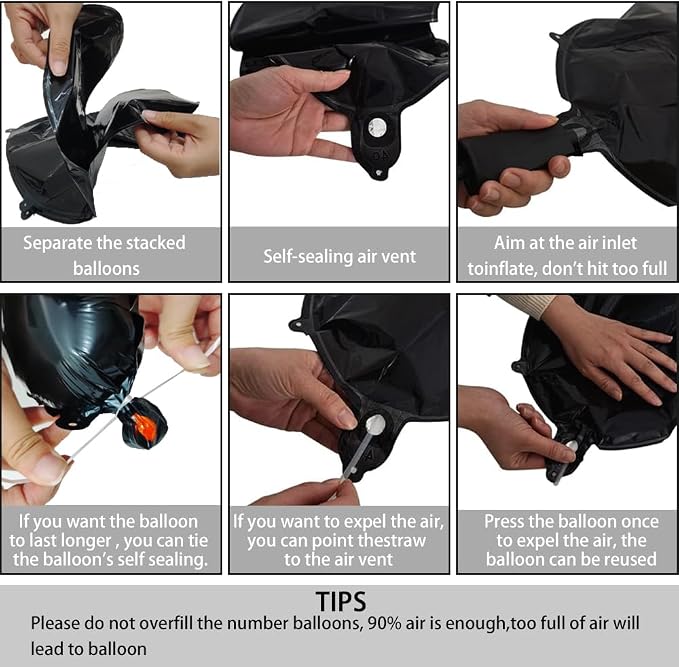 Separate the stacked balloons

Self-sealing air vent

Aim at the air inlet toinflate, don't hit too full

If you want the balloon to last longer , you can tie the balloon's self sealing.

If you want to expel the air, you can point thestraw to the air vent

Press the balloon once to expel the air, the balloon can be reused

TIPS

Please do not overfill the number balloons, 90% air is enough,too full of air will lead to balloon