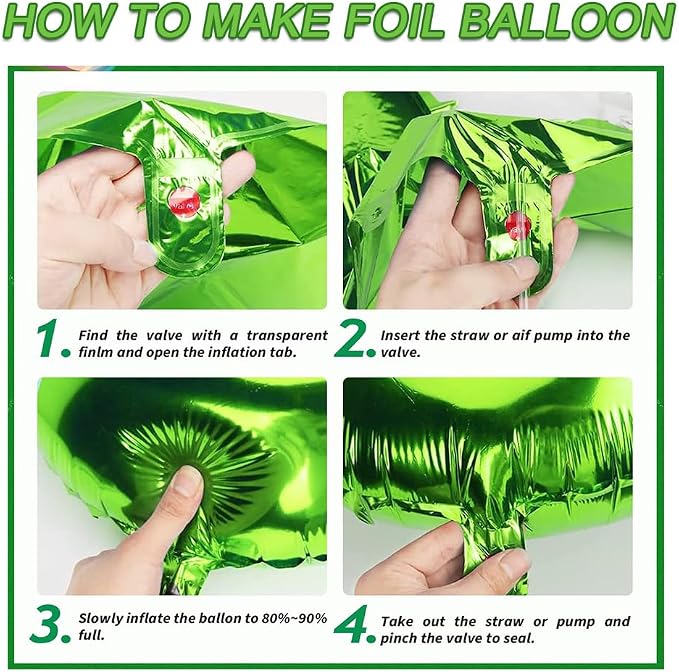 HOW TO MAKE FOIL BALLOON

1. Find the valve with a transparent finlm and open the inflation tab.

2. Insert the straw or aif pump into the valve.

3. Slowly inflate the ballon to 80%~90% full.

4. Take out the straw or pump and pinch the valve to seal.