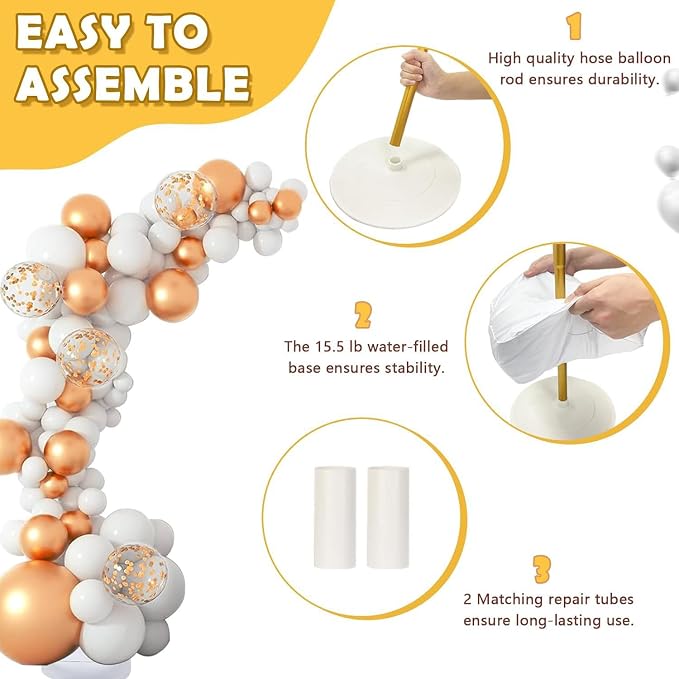 EASY TO ASSEMBLE

1

High quality hose balloon rod ensures durability.

2

The 15.5 lb water-filled base ensures stability.

3

2 Matching repair tubes ensure long-lasting use.