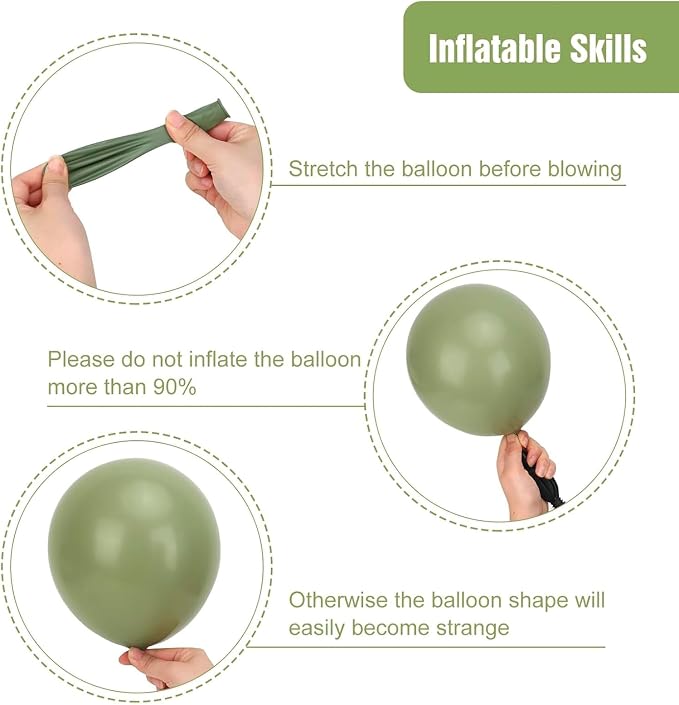 Inflatable Skills

Stretch the balloon before blowing

Please do not inflate the balloon more than 90%

Otherwise the balloon shape will easily become strange