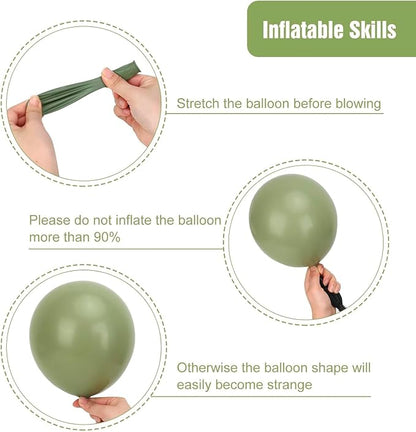 Inflatable Skills

Stretch the balloon before blowing

Please do not inflate the balloon more than 90%

Otherwise the balloon shape will easily become strange