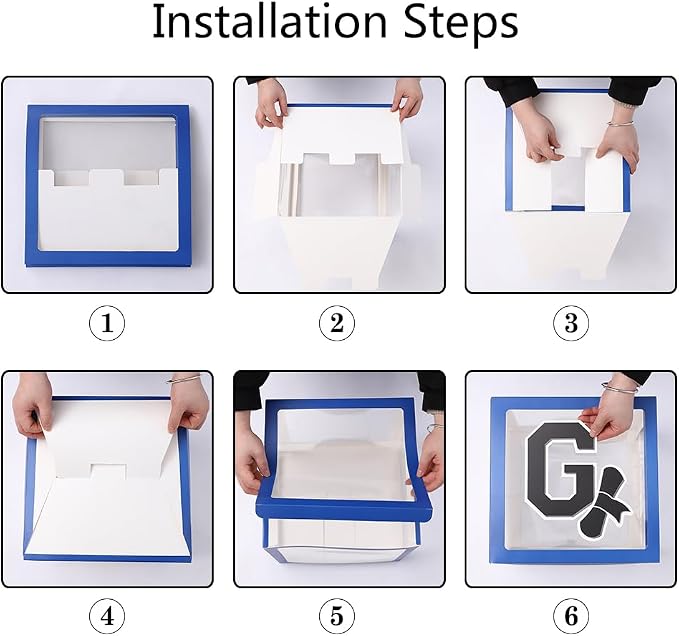 Installation Steps

①

②

③

④

⑤

⑥

G