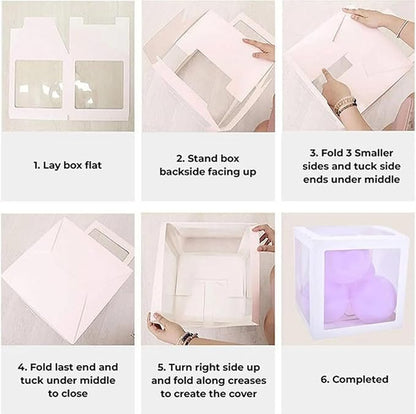 1. Lay box flat

2. Stand box backside facing up

3. Fold 3 Smaller sides and tuck side ends under middle

4. Fold last end and tuck under middle to close

5. Turn right side up and fold along creases to create the cover

6. Completed