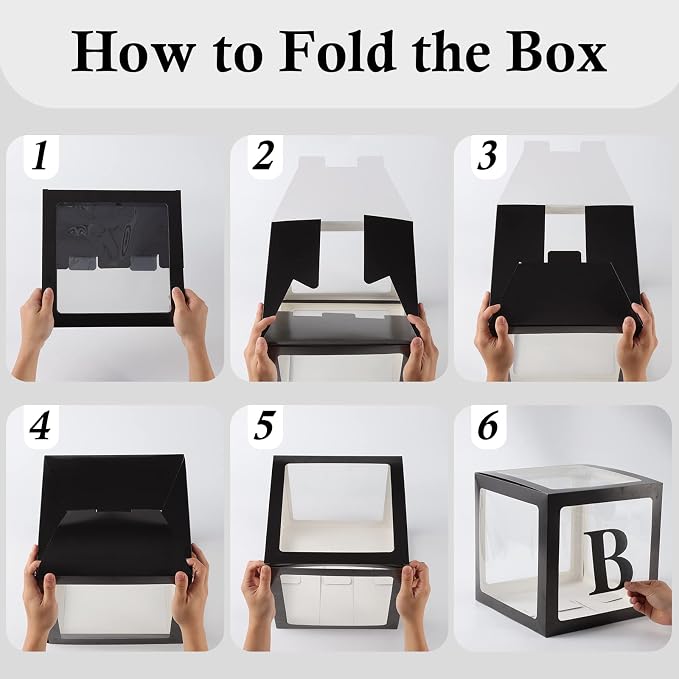 How to Fold the Box

1

2

3

4

5

6

B