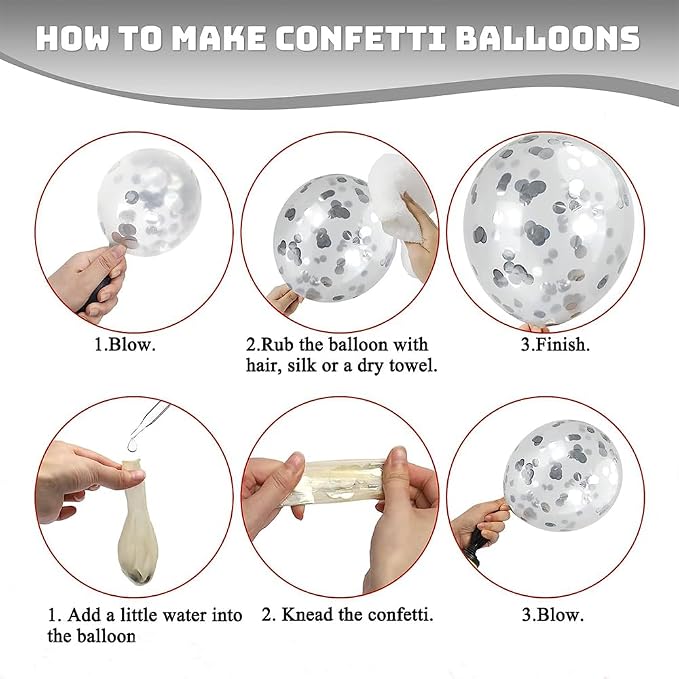 HOW TO MAKE CONFETTI BALLOONS

1.Blow.

2.Rub the balloon with hair, silk or a dry towel.

3.Finish.

1. Add a little water into the balloon

2. Knead the confetti.

3.Blow.