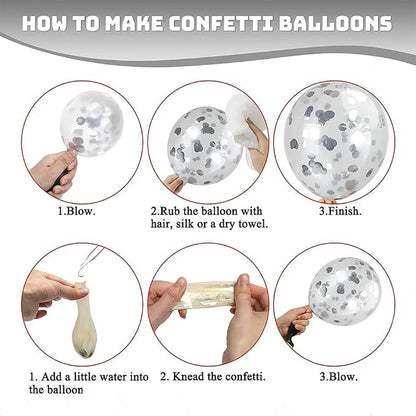 HOW TO MAKE CONFETTI BALLOONS

1.Blow.

2.Rub the balloon with hair, silk or a dry towel.

3.Finish.

1. Add a little water into the balloon

2. Knead the confetti.

3.Blow.