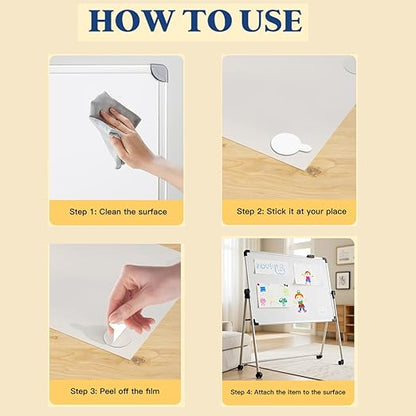 HOW TO USE

Step 1: Clean the surface

Step 2: Stick it at your place

Step 3: Peel off the film

Step 4: Attach the item to the surface