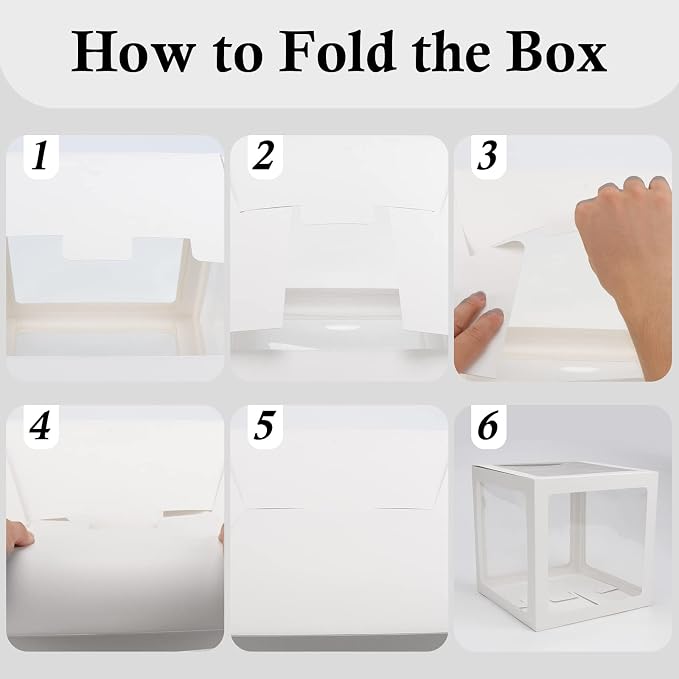 How to Fold the Box

1

2

3

4

5

6