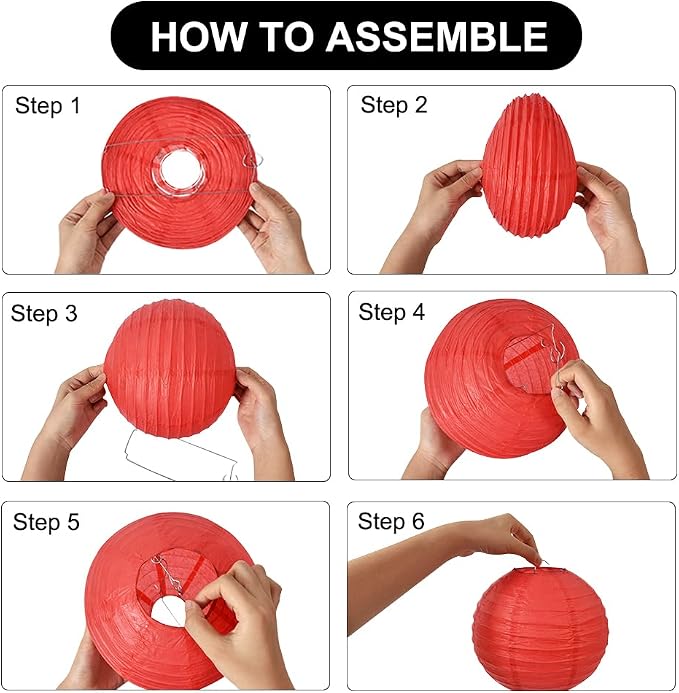 HOW TO ASSEMBLE

Step 1

Step 2

Step 3

Step 4

Step 5

Step 6