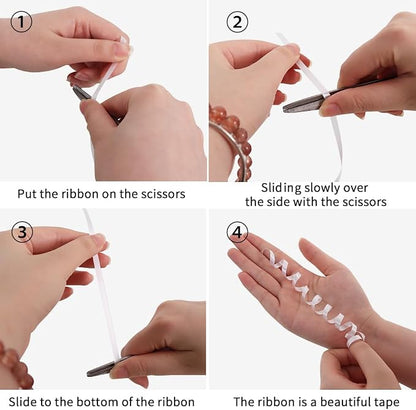 ①
Put the ribbon on the scissors

②
Sliding slowly over the side with the scissors

③
Slide to the bottom of the ribbon

④
The ribbon is a beautiful tape