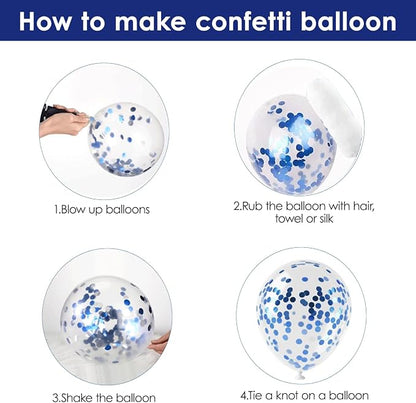 How to make confetti balloon

1.Blow up balloons

2.Rub the balloon with hair, towel or silk

3.Shake the balloon

4.Tie a knot on a balloon