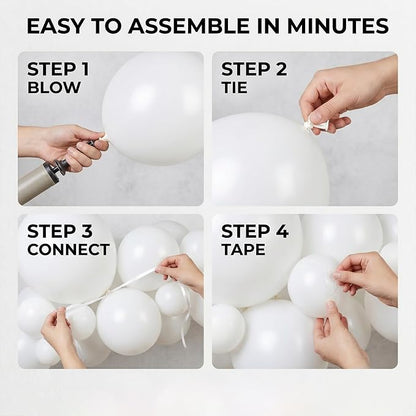 EASY TO ASSEMBLE IN MINUTES

STEP 1
BLOW

STEP 2
TIE

STEP 3
CONNECT

STEP 4
TAPE