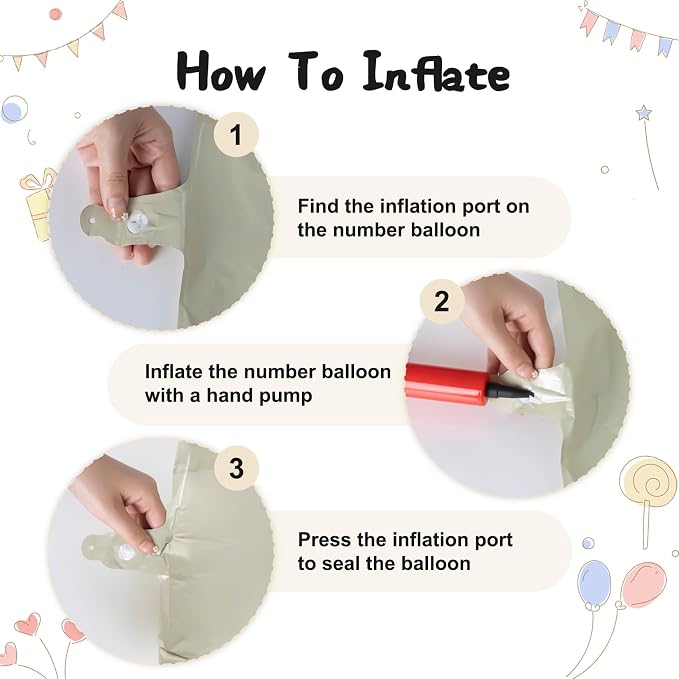 How To Inflate

1

Find the inflation port on the number balloon

2

Inflate the number balloon with a hand pump

3

Press the inflation port to seal the balloon