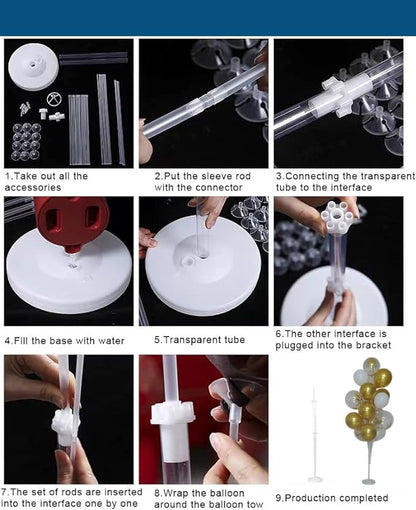 1.Take out all the accessories

2.Put the sleeve rod with the connector

3.Connecting the transparent tube to the interface

4.Fill the base with water

5.Transparent tube

6.The other interface is plugged into the bracket

7.The set of rods are inserted into the interface one by one

8.Wrap the balloon around the balloon tow

9.Production completed