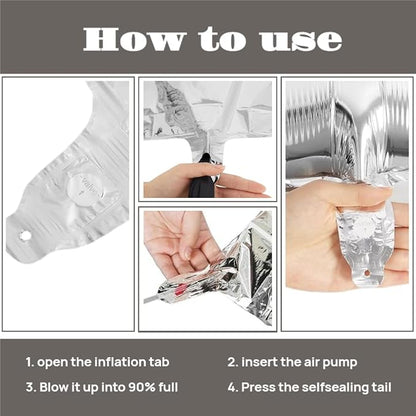 How to use

1. open the inflation tab

2. insert the air pump

3. Blow it up into 90% full

4. Press the selfsealing tail