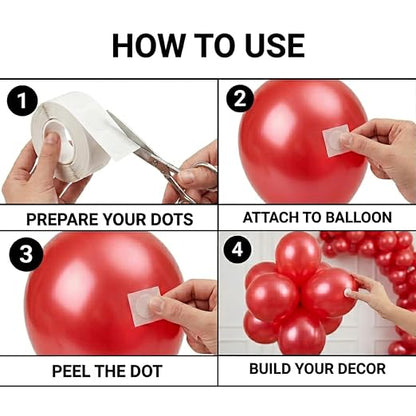 HOW TO USE

1

PREPARE YOUR DOTS

2

ATTACH TO BALLOON

3

PEEL THE DOT

4

BUILD YOUR DECOR