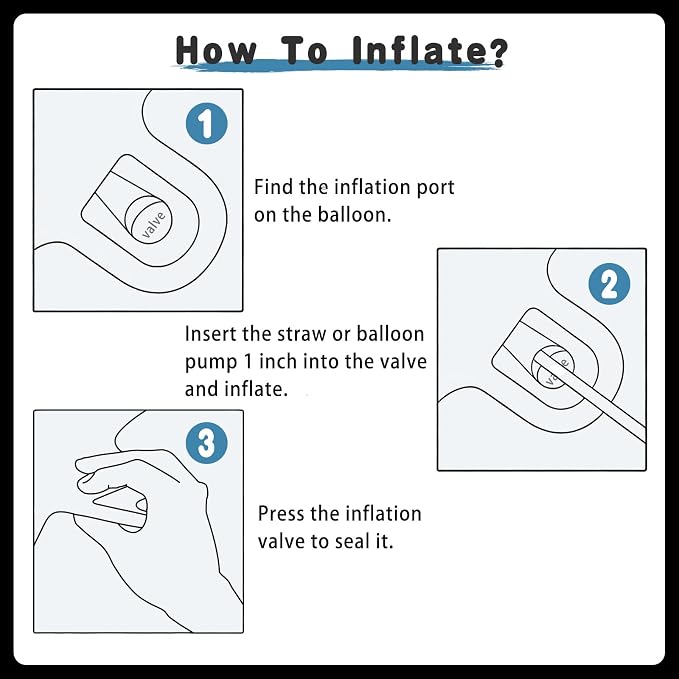 How To Inflate?

1

valve

Find the inflation port on the balloon.

2

valve

Insert the straw or balloon pump 1 inch into the valve and inflate.

3

Press the inflation valve to seal it.