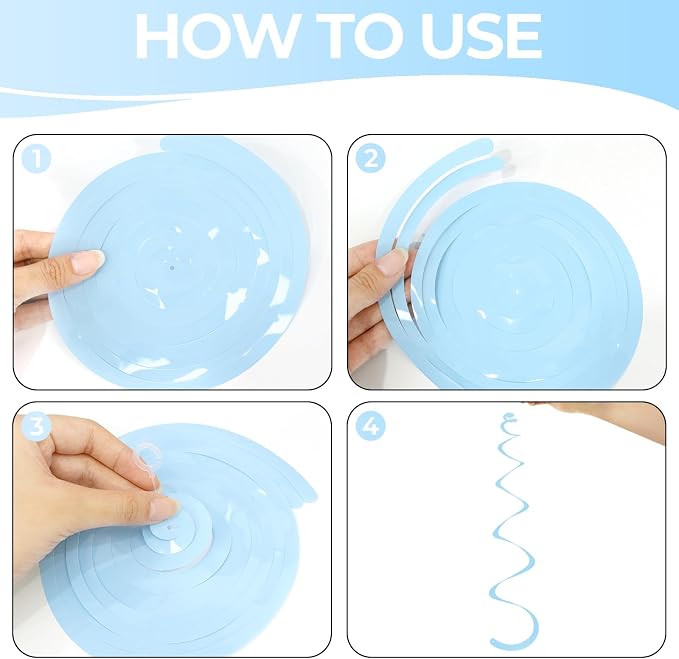 HOW TO USE

1

2

3

4