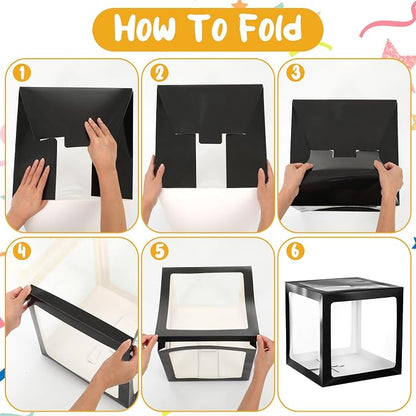 How To Fold

1

2

3

4

5

6