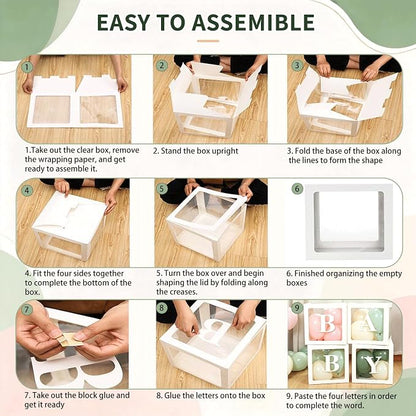 EASY TO ASSEMIBLE

1

2

3

1.Take out the clear box, remove the wrapping paper, and get ready to assemble it.

2. Stand the box upright

3. Fold the base of the box along the lines to form the shape

4

5

6

4. Fit the four sides together to complete the bottom of the box.

5. Turn the box over and begin shaping the lid by folding along the creases.

6. Finished organizing the empty boxes

7

8

9

B A B Y

7. Take out the block glue and get it ready

8. Glue the letters onto the box

9. Paste the four letters in order to complete the word.