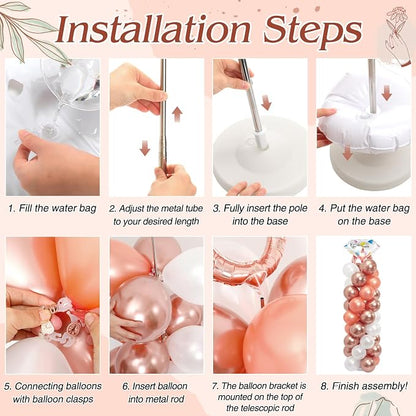 Installation Steps

1. Fill the water bag

2. Adjust the metal tube to your desired length

3. Fully insert the pole into the base

4. Put the water bag on the base

5. Connecting balloons with balloon clasps

6. Insert balloon into metal rod

7. The balloon bracket is mounted on the top of the telescopic rod

8. Finish assembly!