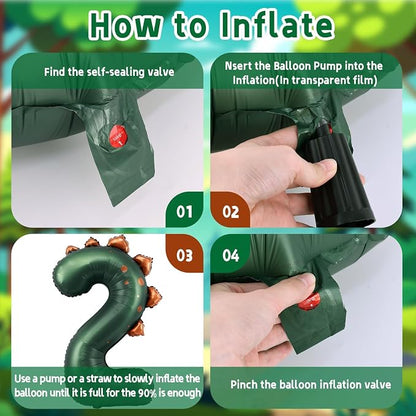 How to Inflate

Find the self-sealing valve

Nsert the Balloon Pump into the Inflation(In transparent film)

01

02

03

04

Use a pump or a straw to slowly inflate the balloon until it is full for the 90% is enough

Pinch the balloon inflation valve