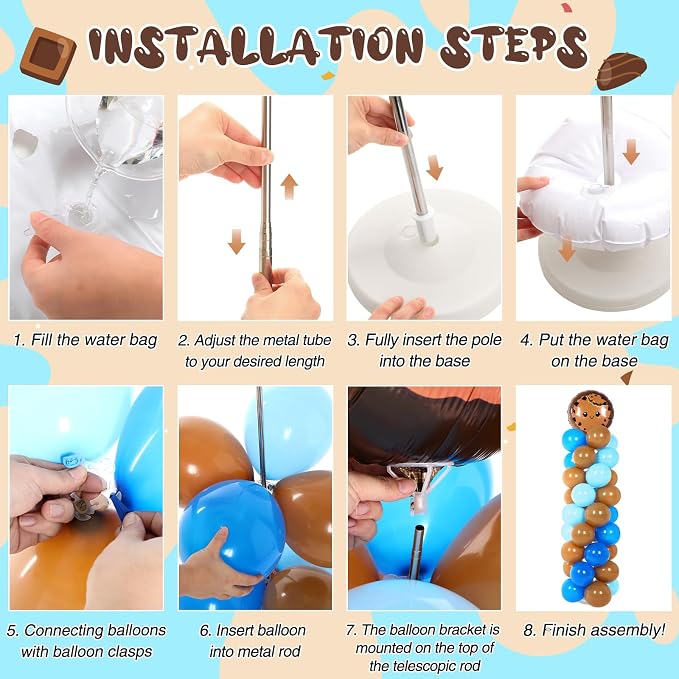 INSTALLATION STEPS

1. Fill the water bag

2. Adjust the metal tube to your desired length

3. Fully insert the pole into the base

4. Put the water bag on the base

5. Connecting balloons with balloon clasps

6. Insert balloon into metal rod

7. The balloon bracket is mounted on the top of the telescopic rod

8. Finish assembly!