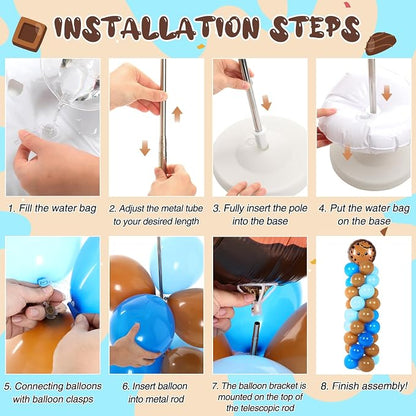 INSTALLATION STEPS

1. Fill the water bag

2. Adjust the metal tube to your desired length

3. Fully insert the pole into the base

4. Put the water bag on the base

5. Connecting balloons with balloon clasps

6. Insert balloon into metal rod

7. The balloon bracket is mounted on the top of the telescopic rod

8. Finish assembly!