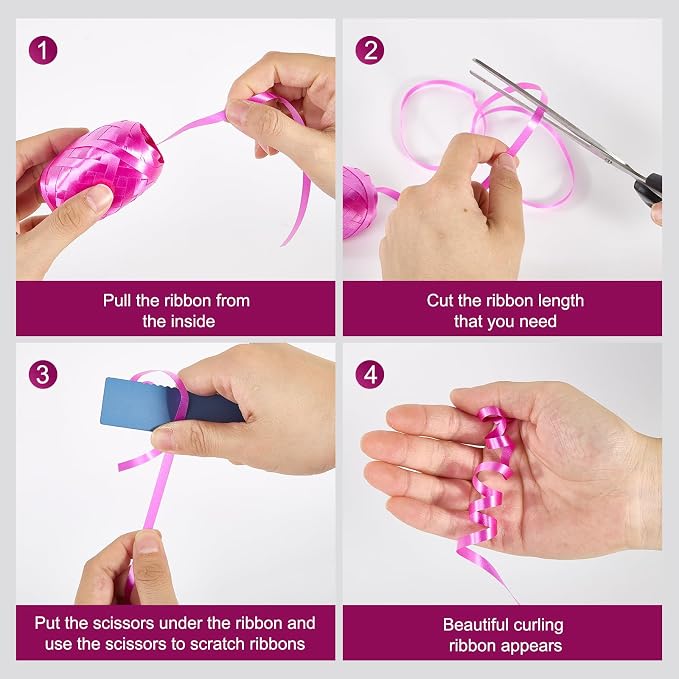 1

Pull the ribbon from the inside

2

Cut the ribbon length that you need

3

Put the scissors under the ribbon and use the scissors to scratch ribbons

4

Beautiful curling ribbon appears