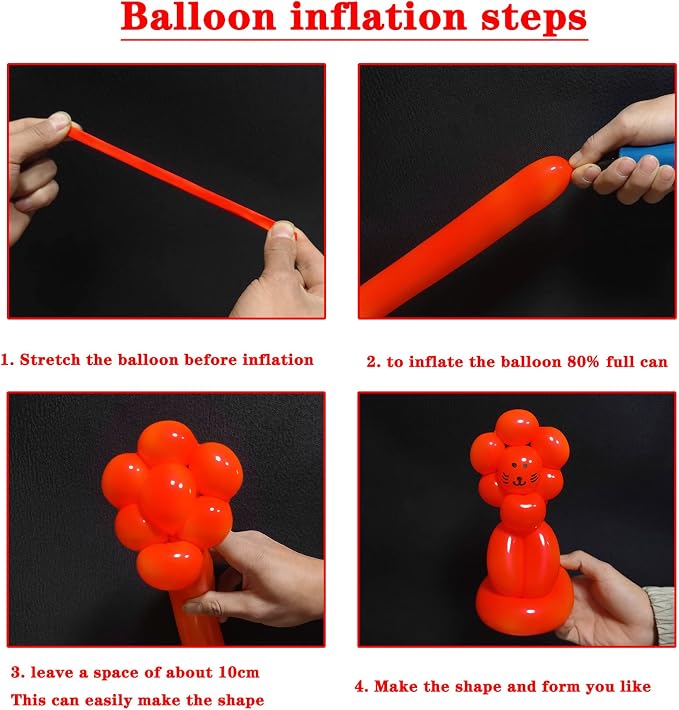 Balloon inflation steps

1. Stretch the balloon before inflation

2. to inflate the balloon 80% full can

3. leave a space of about 10cm
This can easily make the shape

4. Make the shape and form you like