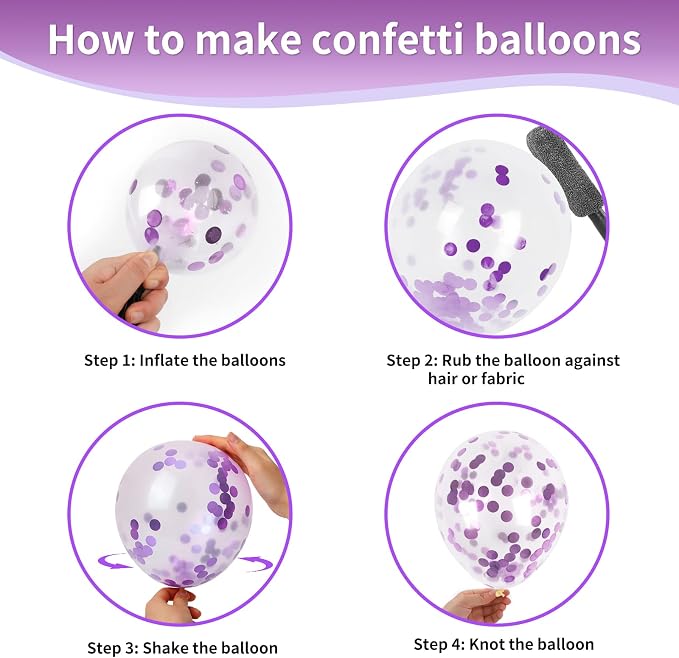 How to make confetti balloons

Step 1: Inflate the balloons

Step 2: Rub the balloon against hair or fabric

Step 3: Shake the balloon

Step 4: Knot the balloon