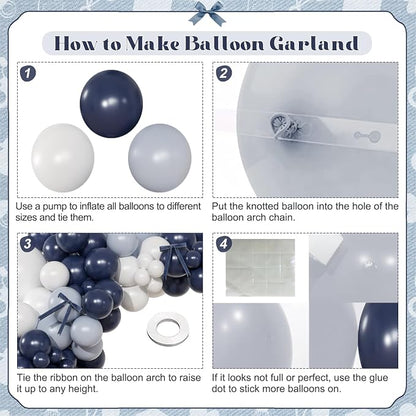 How to Make Balloon Garland

1

Use a pump to inflate all balloons to different sizes and tie them.

2

Put the knotted balloon into the hole of the balloon arch chain.

3

Tie the ribbon on the balloon arch to raise it up to any height.

4

If it looks not full or perfect, use the glue dot to stick more balloons on.