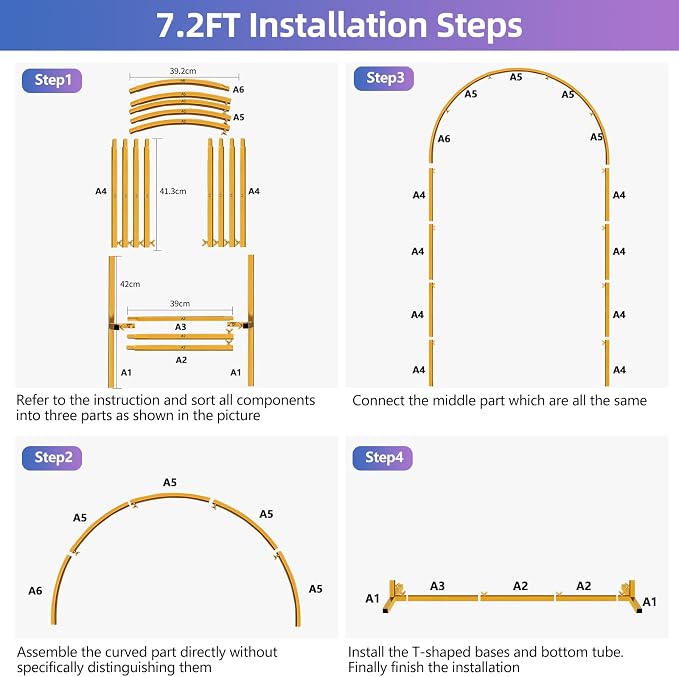 7.2FT Installation Steps

Step1

39.2cm

A6

A5

A4

41.3cm

A4

42cm

39cm

A3

A2

A1

A1

Refer to the instruction and sort all components into three parts as shown in the picture

Step3

A5

A5

A5

A6

A5

A4

A4

A4

A4

A4

A4

A4

A4

Connect the middle part which are all the same

Step2

A5

A5

A5

A6

A5

Assemble the curved part directly without specifically distinguishing them

Step4

A1

A3

A2

A2

A1

Install the T-shaped bases and bottom tube. Finally finish the installation