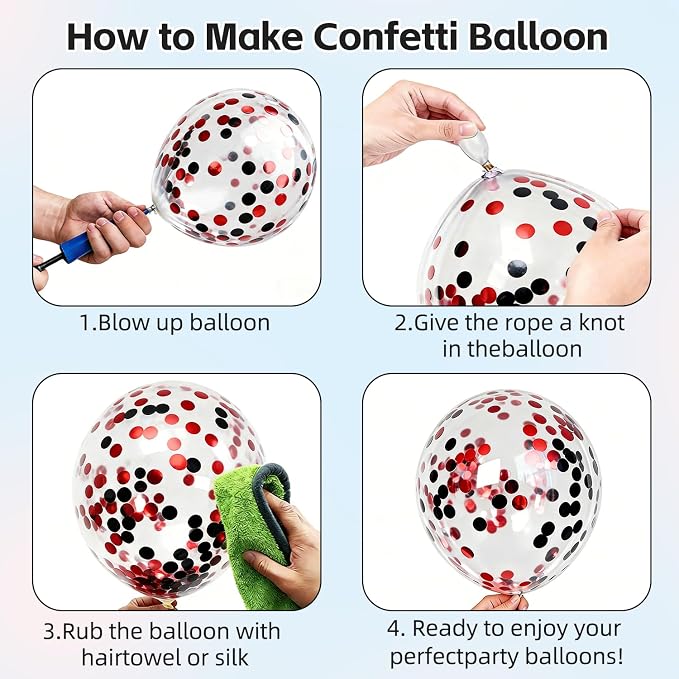 How to Make Confetti Balloon

1.Blow up balloon

2.Give the rope a knot in theballoon

3.Rub the balloon with hairtowel or silk

4. Ready to enjoy your perfectparty balloons!